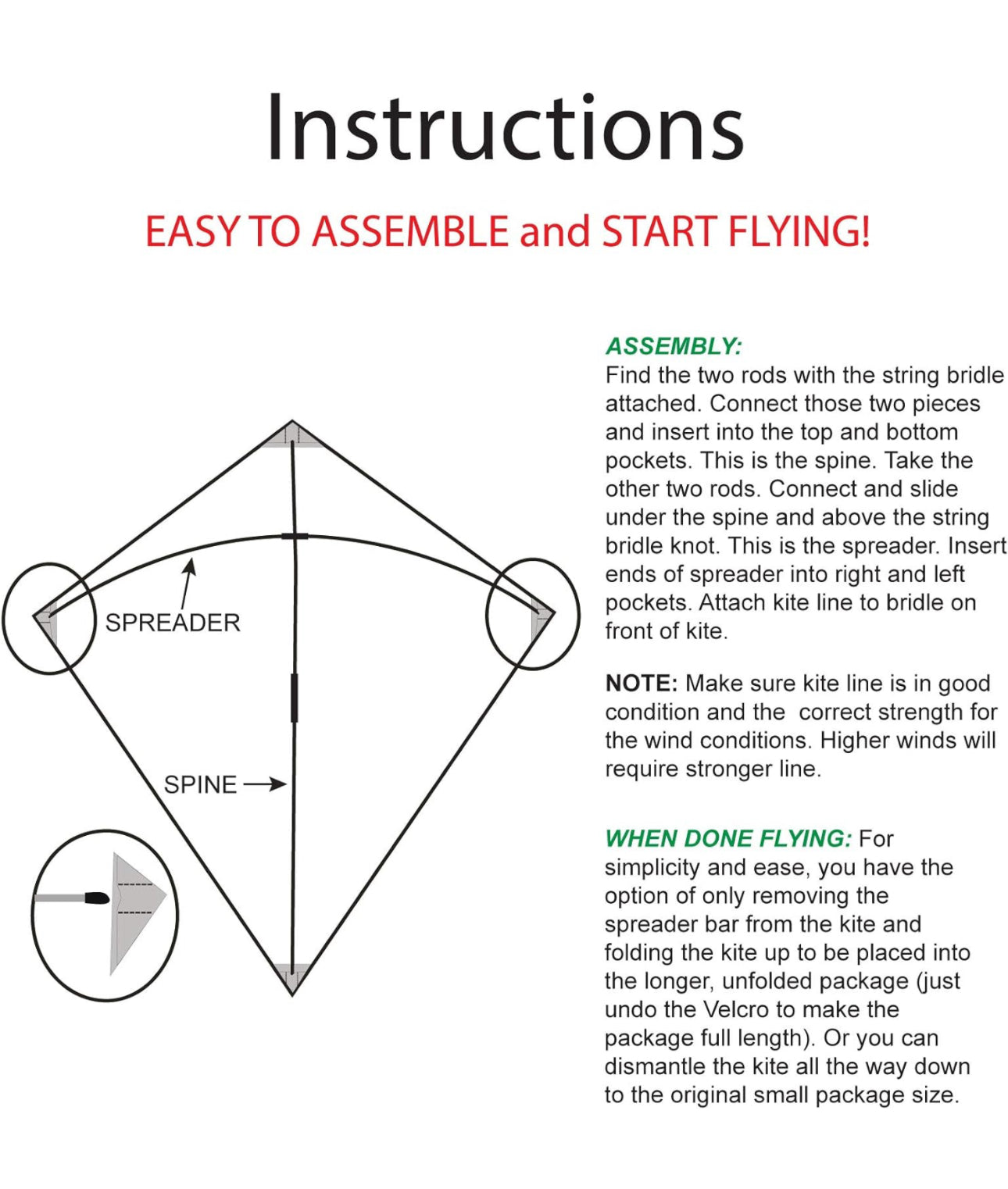 Instructions

EASY TO ASSEMBLE and START FLYING!

SPREADER

SPINE

ASSEMBLY:
Find the two rods with the string bridle attached. Connect those two pieces and insert into the top and bottom pockets. This is the spine. Take the other two rods. Connect and slide under the spine and above the string bridle knot. This is the spreader. Insert ends of spreader into right and left pockets. Attach kite line to bridle on front of kite.

NOTE: Make sure kite line is in good condition and the correct strength for the wind conditions. Higher winds will require stronger line.

WHEN DONE FLYING: For simplicity and ease, you have the option of only removing the spreader bar from the kite and folding the kite up to be placed into the longer, unfolded package (just undo the Velcro to make the package full length). Or you can dismantle the kite all the way down to the original small package size.